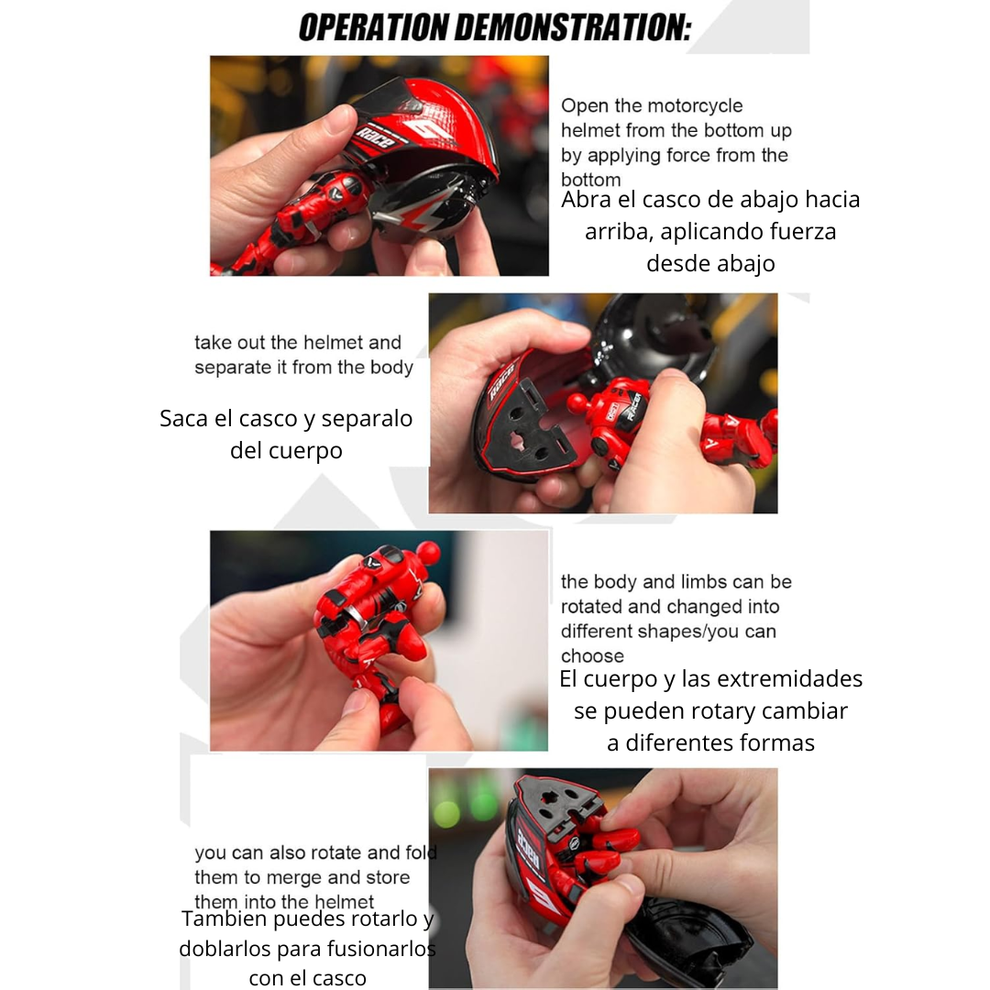 OPERATION DEMONSTRATION:

Open the motorcycle helmet from the bottom up by applying force from the bottom

Abra el casco de abajo hacia arriba, aplicando fuerza desde abajo

take out the helmet and separate it from the body

Saca el casco y separalo del cuerpo

the body and limbs can be rotated and changed into different shapes/you can choose

El cuerpo y las extremidades se pueden rotary cambiar a diferentes formas

you can also rotate and fold them to merge and store them into the helmet

Tambien puedes rotarlo y doblarlos para fusionarlos con el casco